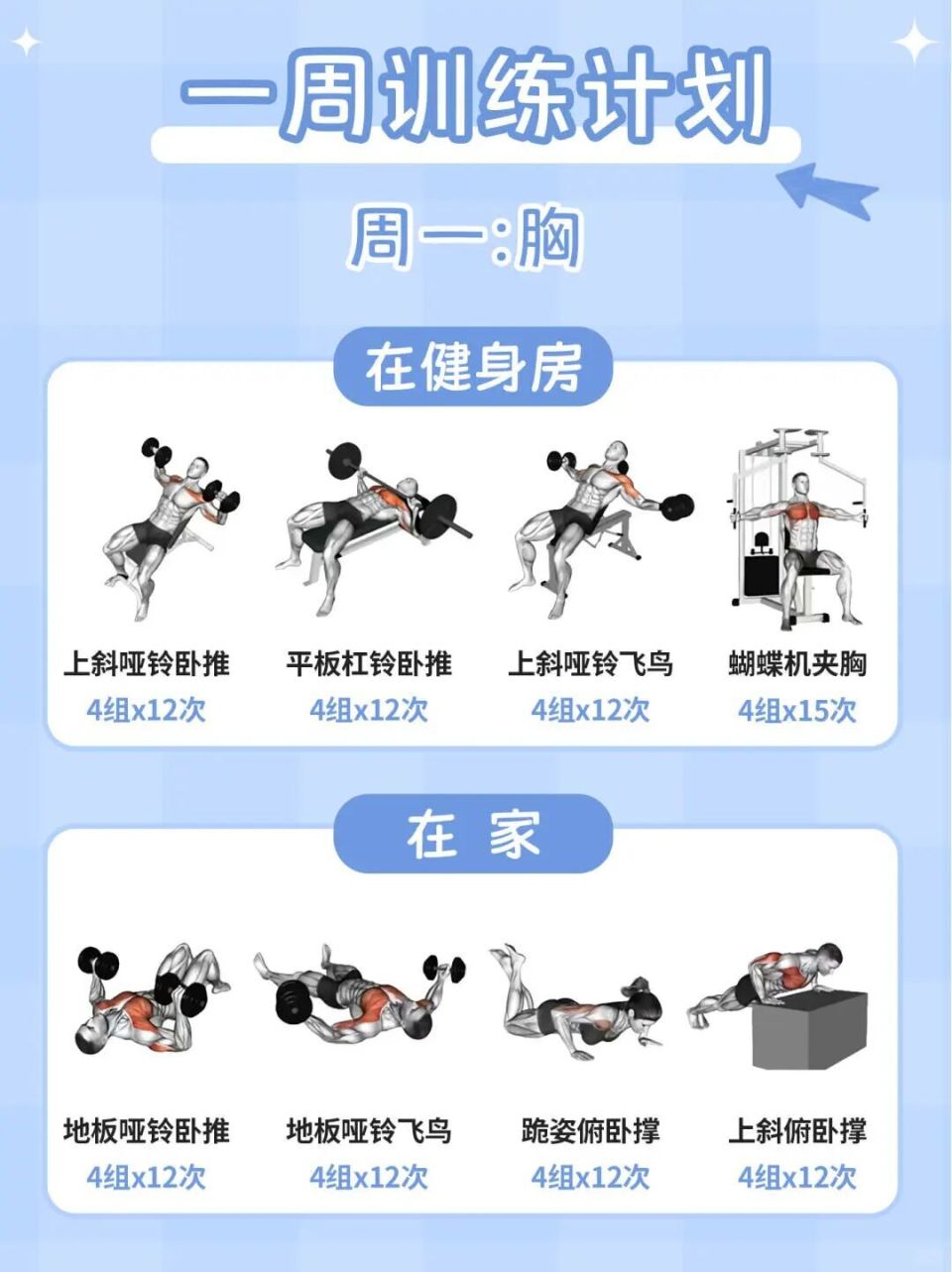 一周训练计划

周一:胸

在健身房

上斜哑铃卧推
4组x12次

平板杠铃卧推
4组x12次

上斜哑铃飞鸟
4组x12次

蝴蝶机夹胸
4组x15次

在 家

地板哑铃卧推
4组x12次

地板哑铃飞鸟
4组x12次

跪姿俯卧撑
4组x12次

上斜俯卧撑
4组x12次